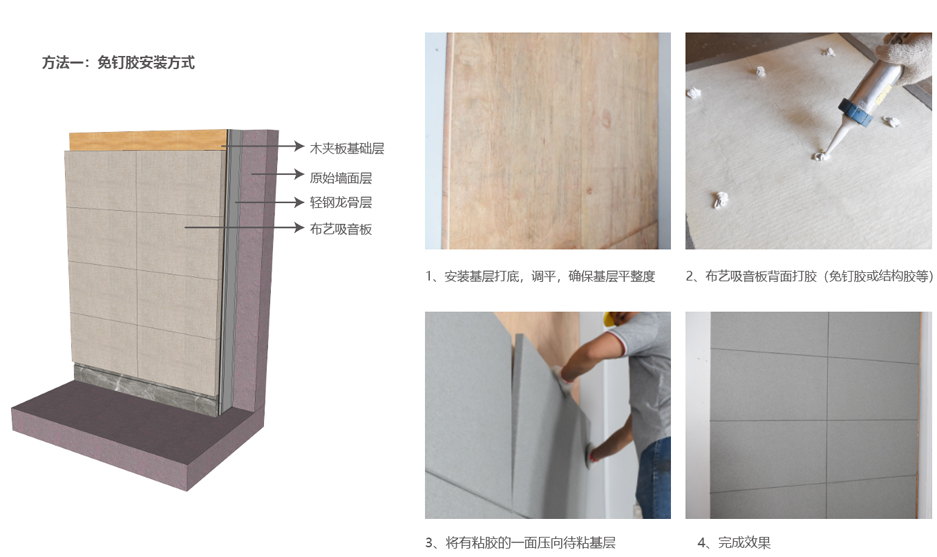 方法一：免钉胶安装方式

木夹板基础层
原始墙面层
轻钢龙骨层
布艺吸音板

1、安装基层打底，调平，确保基层平整度

2、布艺吸音板背面打胶（免钉胶或结构胶等）

3、将有粘胶的一面压向待粘基层

4、完成效果