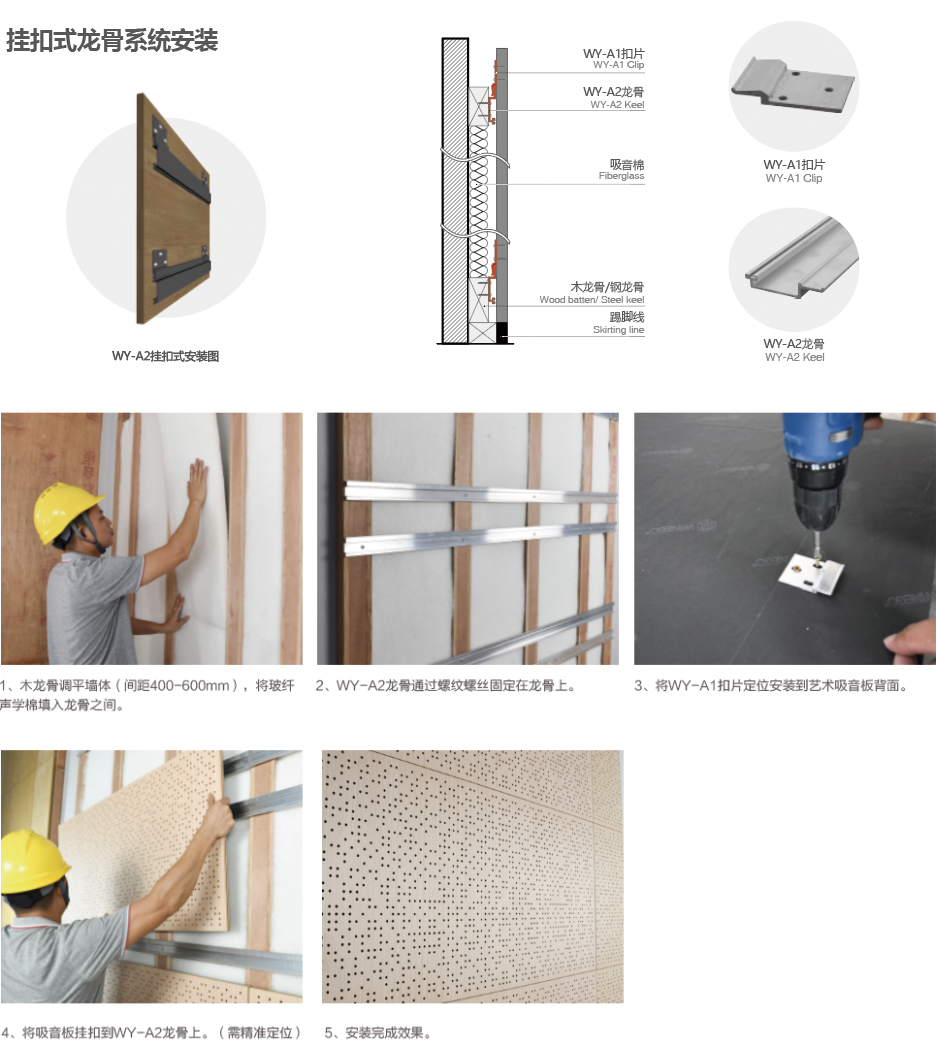 挂扣式龙骨系统安装

WY-A2挂扣式安装图

WY-A1扣片
WY-A1 Clip

WY-A2龙骨
WY-A2 Keel

吸音棉
Fiberglass

木龙骨/钢龙骨
Wood batten/ Steel keel

踢脚线
Skirting line

WY-A1扣片
WY-A1 Clip

WY-A2龙骨
WY-A2 Keel

1、木龙骨调平墙体（间距400-600mm），将玻纤声学棉填入龙骨之间。

2、WY-A2龙骨通过螺纹螺丝固定在龙骨上。

3、将WY-A1扣片定位安装到艺术吸音板背面。

4、将吸音板挂扣到WY-A2龙骨上。（需精准定位）

5、安装完成效果。